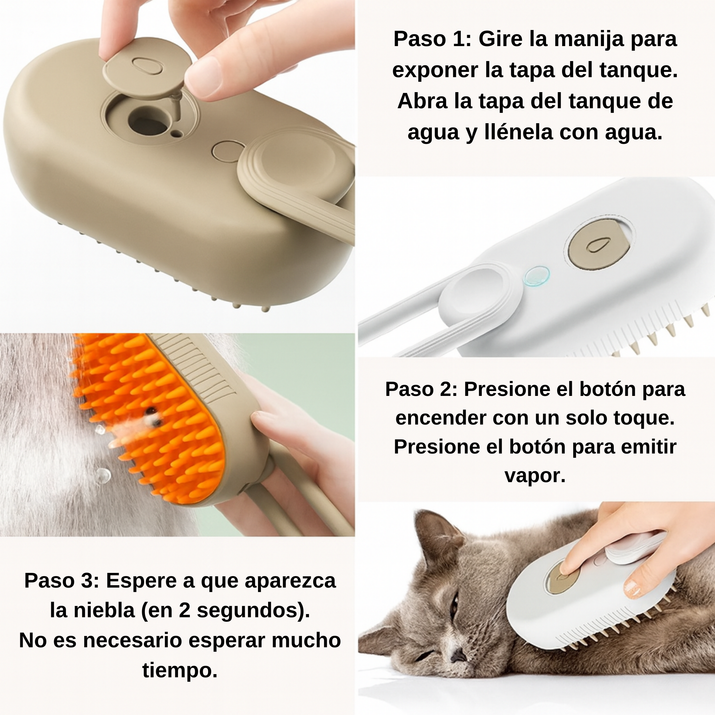 Paso 1: Gire la manija para exponer la tapa del tanque. Abra la tapa del tanque de agua y llénela con agua.

Paso 2: Presione el botón para encender con un solo toque. Presione el botón para emitir vapor.

Paso 3: Espere a que aparezca la niebla (en 2 segundos). No es necesario esperar mucho tiempo.