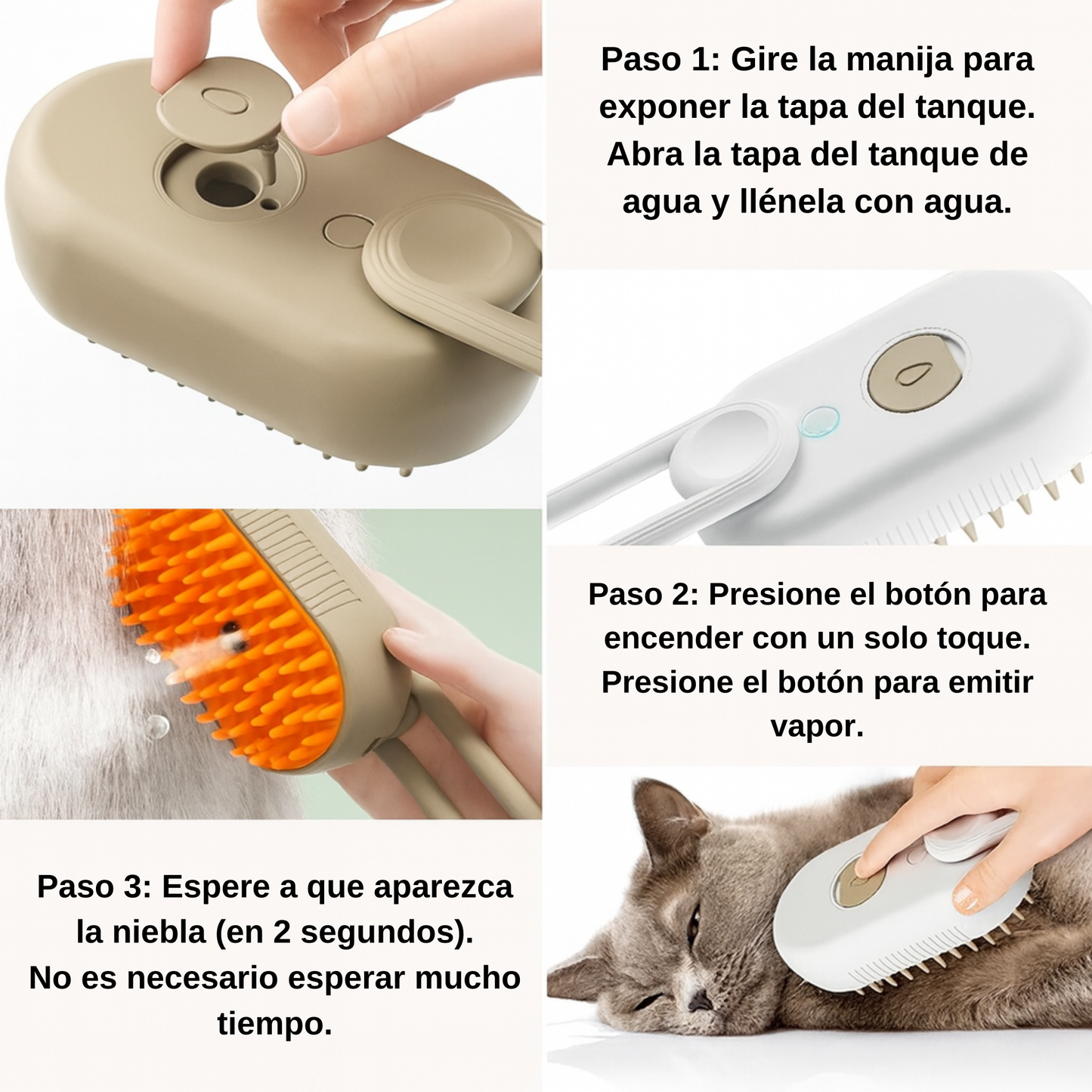 Paso 1: Gire la manija para exponer la tapa del tanque. Abra la tapa del tanque de agua y llénela con agua.

Paso 2: Presione el botón para encender con un solo toque. Presione el botón para emitir vapor.

Paso 3: Espere a que aparezca la niebla (en 2 segundos). No es necesario esperar mucho tiempo.